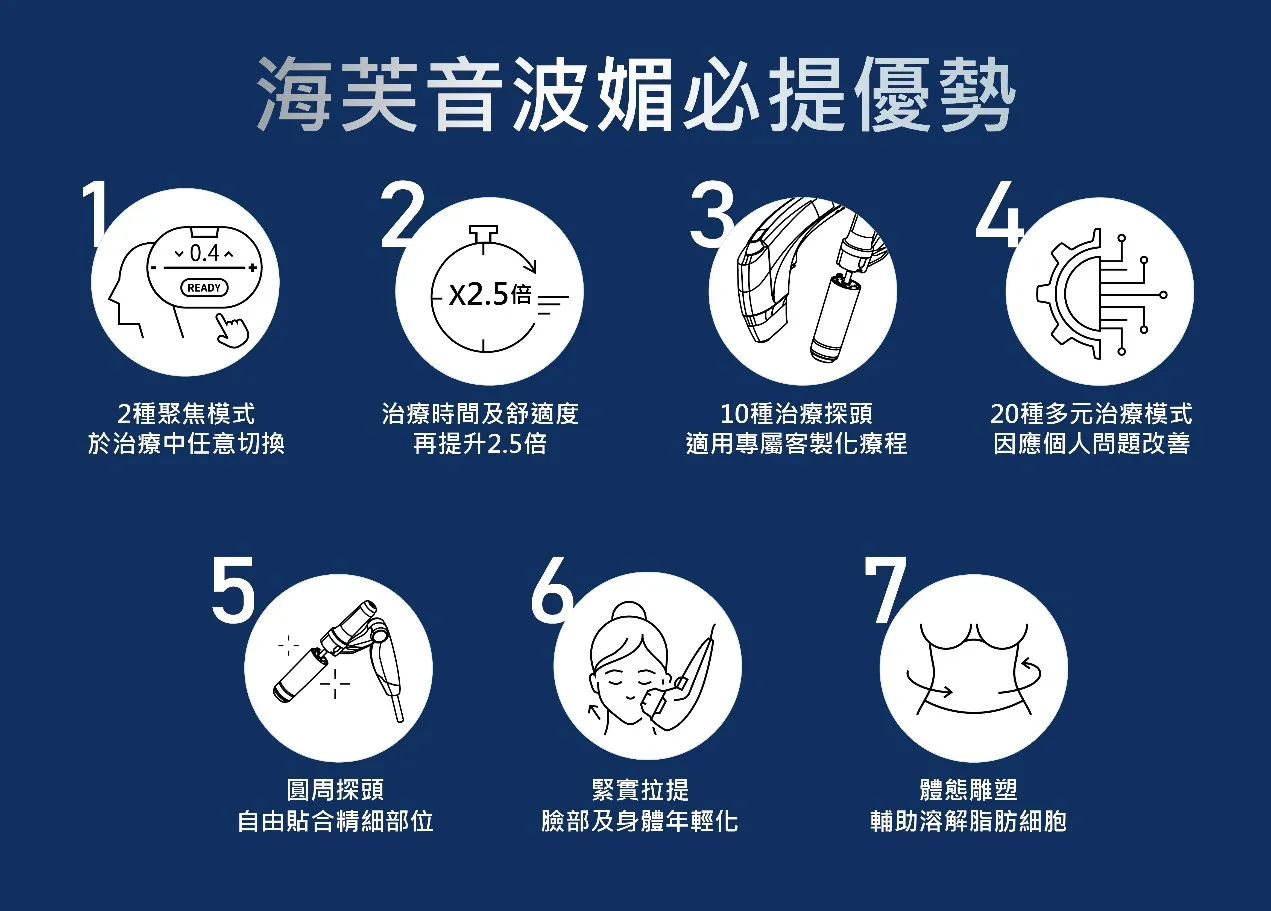 海芙音波媚必提優勢

1

0.4
READY

2種聚焦模式
於治療中任意切換

2

X2.5倍

治療時間及舒適度
再提升2.5倍

3

10種治療探頭
適用專屬客製化療程

4

20種多元治療模式
因應個人問題改善

5

圓周探頭
自由貼合精細部位

6

緊實拉提
臉部及身體年輕化

7

體態雕塑
輔助溶解脂肪細胞